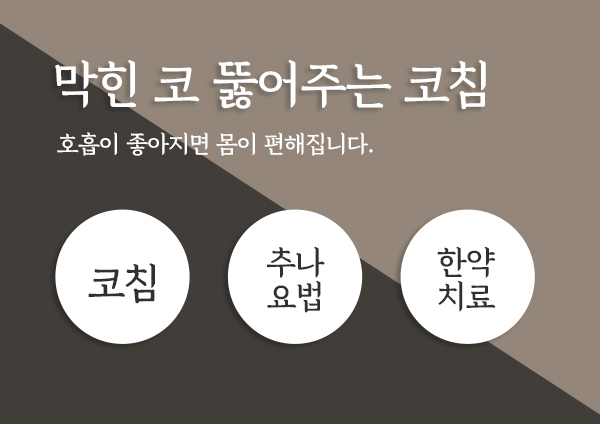 막힌 코 뚫어주는 코침

호흡이 좋아지면 몸이 편해집니다.

코침

추나
요법

한약
치료